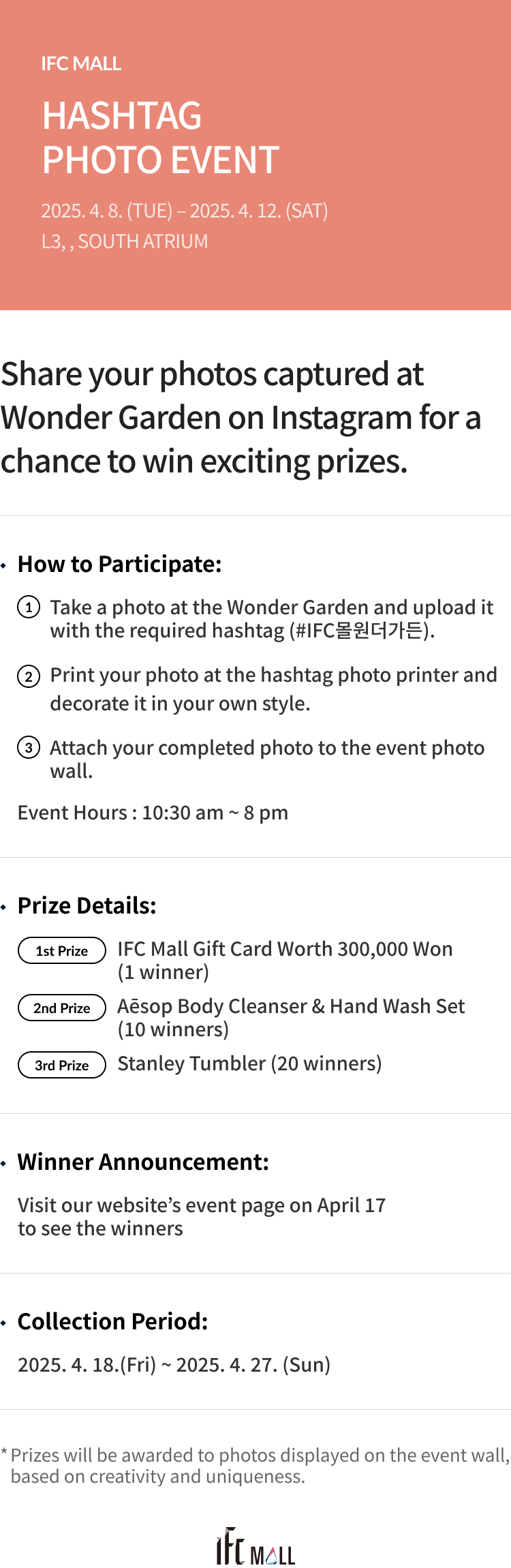 IFC MALL

HASHTAG
PHOTO EVENT

2025. 4. 8. (TUE) – 2025. 4. 12. (SAT)
L3, , SOUTH ATRIUM

Share your photos captured at Wonder Garden on Instagram for a chance to win exciting prizes.

• How to Participate:

① Take a photo at the Wonder Garden and upload it with the required hashtag (#IFC몰원더가든).

② Print your photo at the hashtag photo printer and decorate it in your own style.

③ Attach your completed photo to the event photo wall.

Event Hours : 10:30 am ~ 8 pm

• Prize Details:

1st Prize IFC Mall Gift Card Worth 300,000 Won (1 winner)

2nd Prize Aēsop Body Cleanser & Hand Wash Set (10 winners)

3rd Prize Stanley Tumbler (20 winners)

• Winner Announcement:

Visit our website's event page on April 17 to see the winners

• Collection Period:

2025. 4. 18.(Fri) ~ 2025. 4. 27. (Sun)

* Prizes will be awarded to photos displayed on the event wall, based on creativity and uniqueness.

IFC MALL